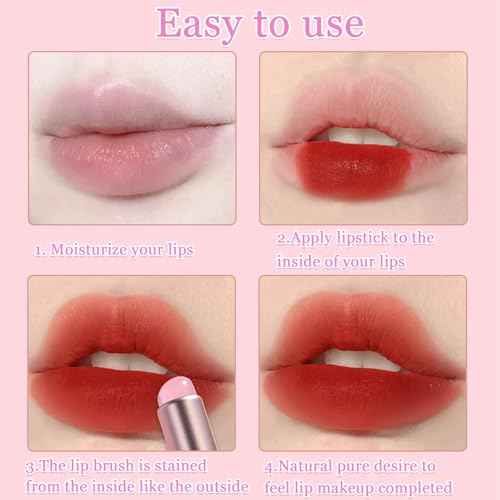 Easy to use

1. Moisturize your lips

2.Apply lipstick to the inside of your lips

3.The lip brush is stained from the inside like the outside

4.Natural pure desire to feel lip makeup completed