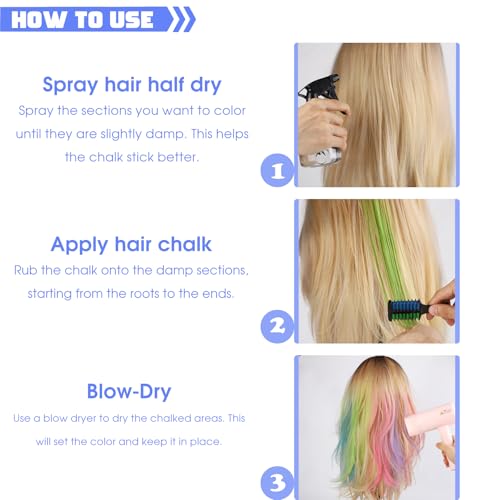 HOW TO USE

Spray hair half dry

Spray the sections you want to color until they are slightly damp. This helps the chalk stick better.

1

Apply hair chalk

Rub the chalk onto the damp sections, starting from the roots to the ends.

2

Blow-Dry

Use a blow dryer to dry the chalked areas. This will set the color and keep it in place.

3