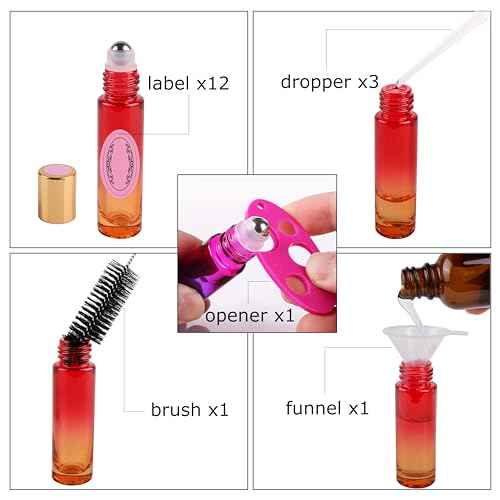 label x12

dropper x3

opener x1

brush x1

funnel x1