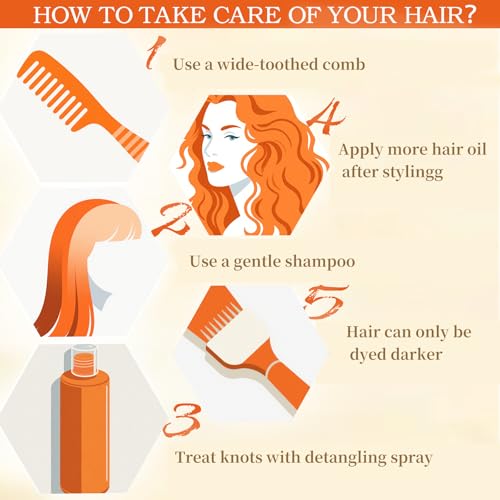 HOW TO TAKE CARE OF YOUR HAIR?

1 Use a wide-toothed comb

4 Apply more hair oil after stylingg

2 Use a gentle shampoo

5 Hair can only be dyed darker

3 Treat knots with detangling spray