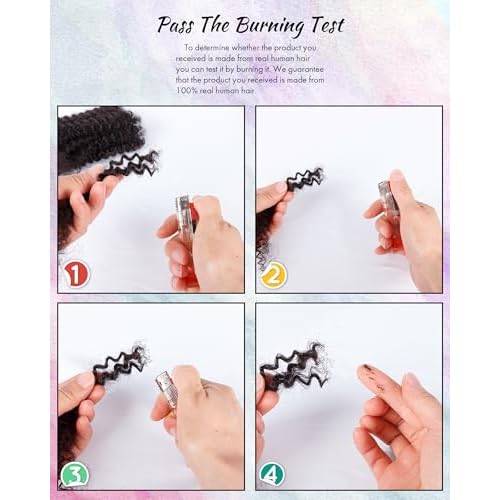 Pass The Burning Test

To determine whether the product you received is made from real human hair you can test it by burning it. We guarantee that the product you received is made from 100% real human hair.

1

2

3

4