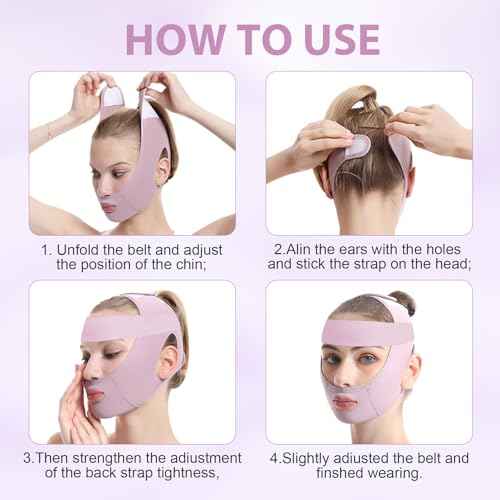 HOW TO USE

1. Unfold the belt and adjust the position of the chin;

2.Alin the ears with the holes and stick the strap on the head;

3.Then strengthen the adiustment of the back strap tightness,

4.Slightly adiusted the belt and finshed wearing.