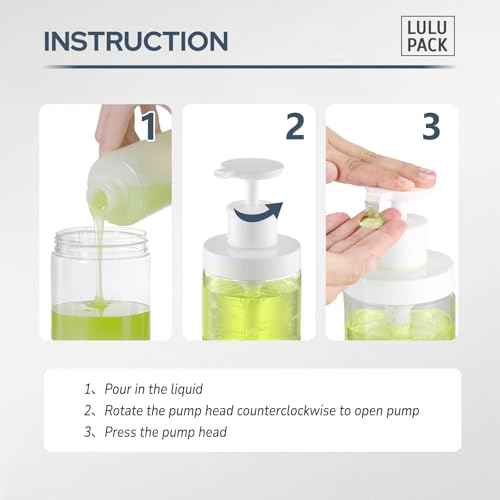 INSTRUCTION

LULU
PACK

1

2

3

1、Pour in the liquid
2、Rotate the pump head counterclockwise to open pump
3、Press the pump head