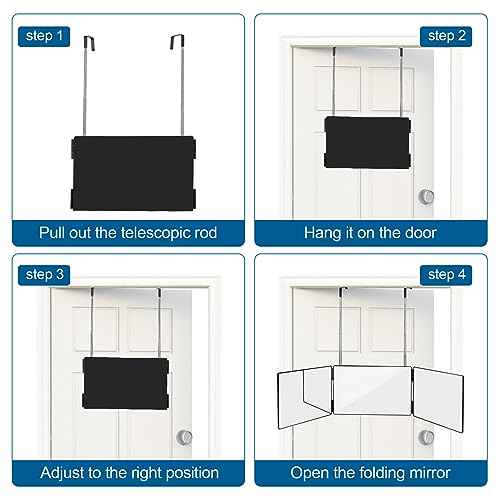 step 1

Pull out the telescopic rod

step 2

Hang it on the door

step 3

Adjust to the right position

step 4

Open the folding mirror