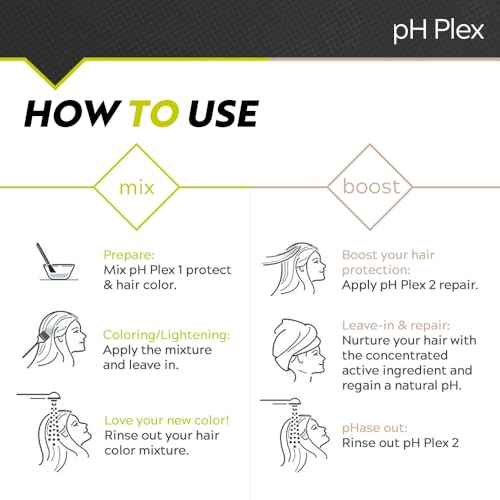 pH Plex

HOW TO USE

mix

Prepare:
Mix pH Plex 1 protect & hair color.

Coloring/Lightening:
Apply the mixture and leave in.

Love your new color!
Rinse out your hair color mixture.

boost

Boost your hair protection:
Apply pH Plex 2 repair.

Leave-in & repair:
Nurture your hair with the concentrated active ingredient and regain a natural pH.

pHase out:
Rinse out pH Plex 2