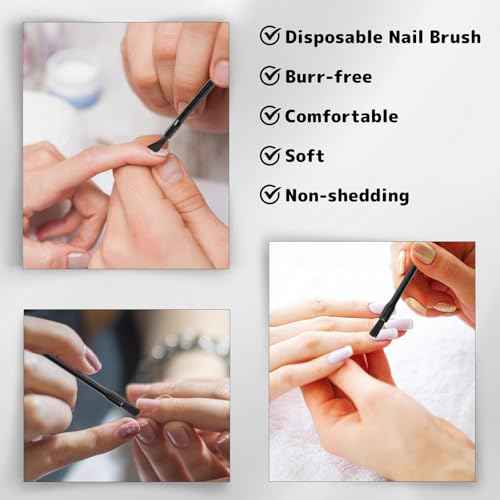 Disposable Nail Brush
Burr-free
Comfortable
Soft
Non-shedding