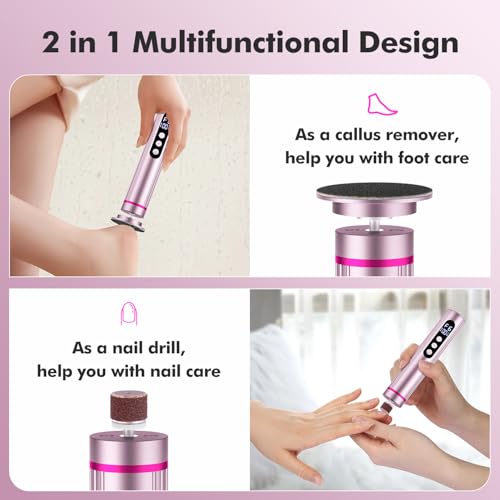 2 in 1 Multifunctional Design

As a callus remover, help you with foot care

As a nail drill, help you with nail care