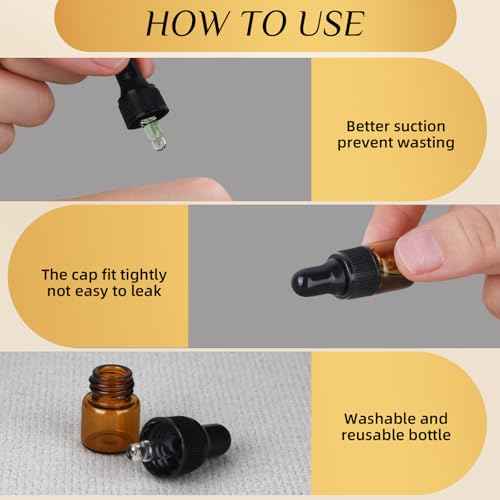 HOW TO USE

Better suction prevent wasting

The cap fit tightly not easy to leak

Washable and reusable bottle