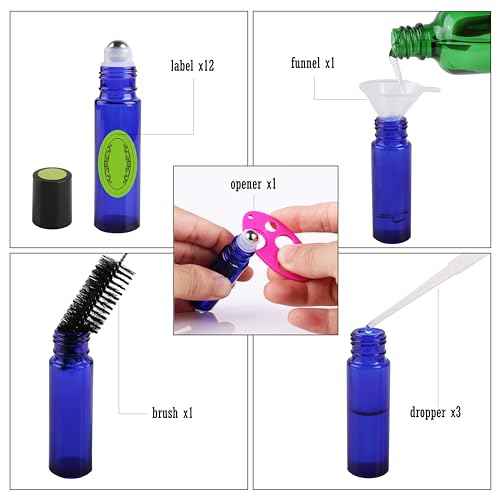 label x12

funnel x1

opener x1

brush x1

dropper x3