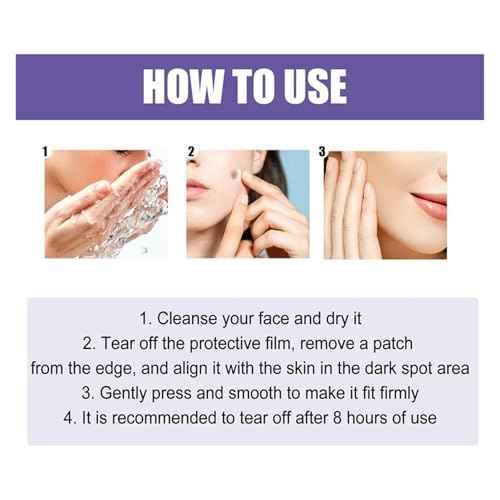 HOW TO USE

1

2

3

1. Cleanse your face and dry it
2. Tear off the protective film, remove a patch from the edge, and align it with the skin in the dark spot area
3. Gently press and smooth to make it fit firmly
4. It is recommended to tear off after 8 hours of use