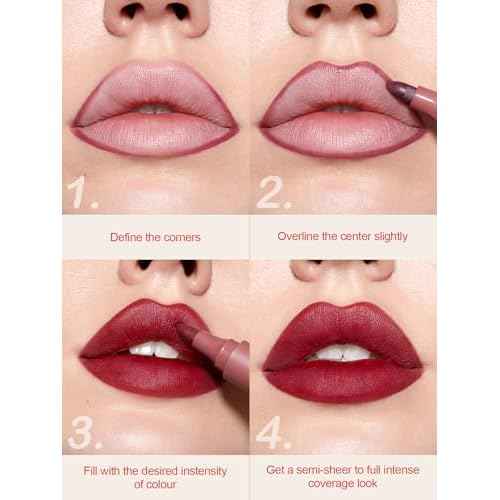 1.

Define the corners

2.

Overline the center slightly

3.

Fill with the desired instensity of colour

4.

Get a semi-sheer to full intense coverage look