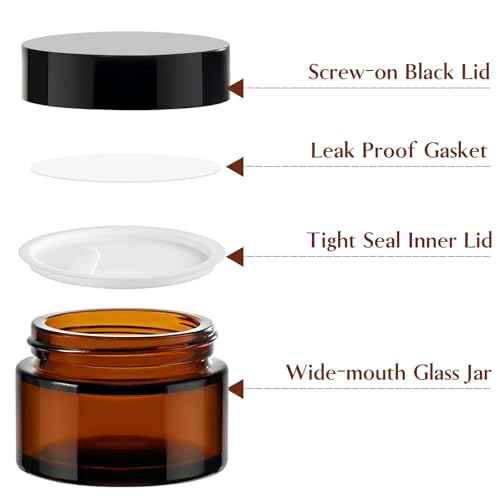 Screw-on Black Lid

Leak Proof Gasket

Tight Seal Inner Lid

Wide-mouth Glass Jar