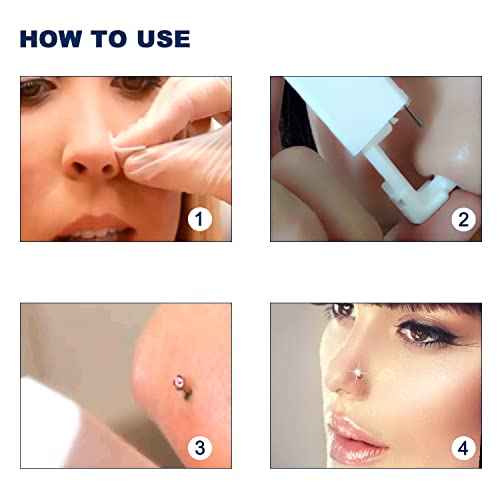 HOW TO USE

1

2

3

4