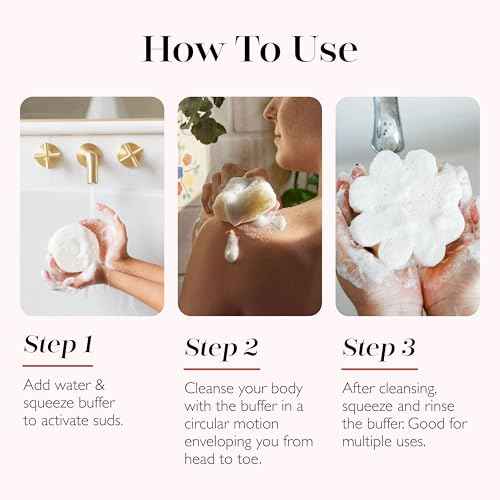 How To Use

Step 1

Add water & squeeze buffer to activate suds.

Step 2

Cleanse your body with the buffer in a circular motion enveloping you from head to toe.

Step 3

After cleansing, squeeze and rinse the buffer. Good for multiple uses.