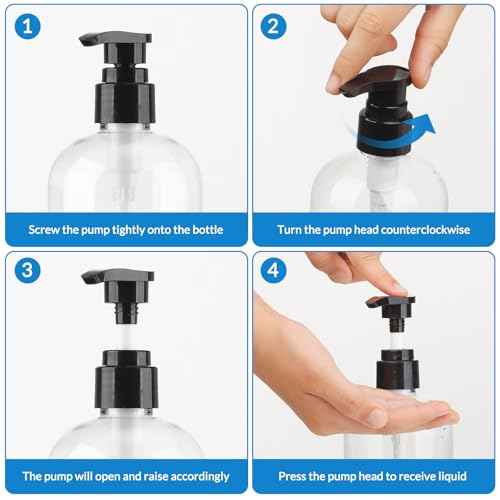 1

Screw the pump tightly onto the bottle

2

Turn the pump head counterclockwise

3

The pump will open and raise accordingly

4

Press the pump head to receive liquid