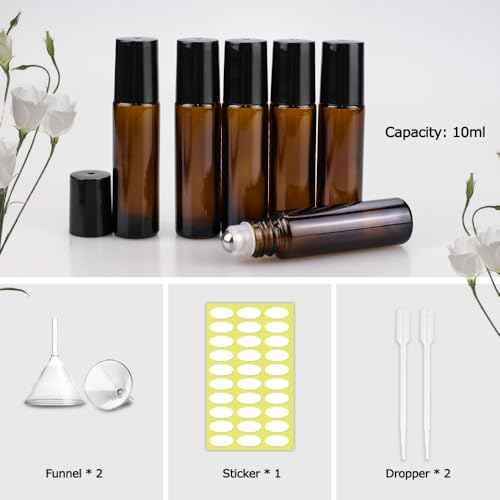 Capacity: 10ml

Funnel * 2

Sticker * 1

Dropper * 2