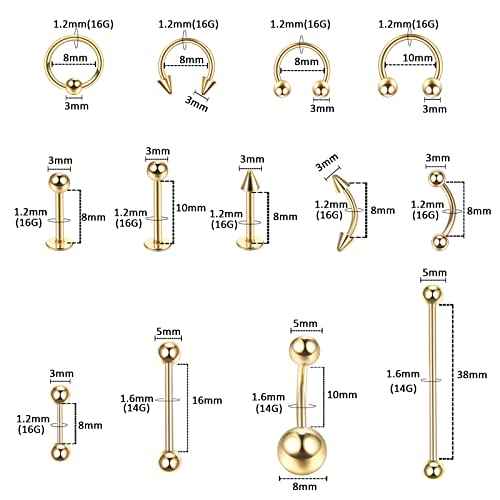 1.2mm(16G)
8mm
3mm

1.2mm(16G)
8mm
3mm

1.2mm(16G)
8mm
3mm

1.2mm(16G)
10mm
3mm

3mm
1.2mm
(16G)
8mm

3mm
1.2mm
(16G)
10mm

3mm
1.2mm
(16G)
8mm

3mm
1.2mm
(16G)
8mm

3mm
1.2mm
(16G)
8mm

3mm
1.2mm
(16G)
8mm

5mm
1.6mm
(14G)
16mm

5mm
1.6mm
(14G)
10mm
8mm

5mm
1.6mm
(14G)
38mm