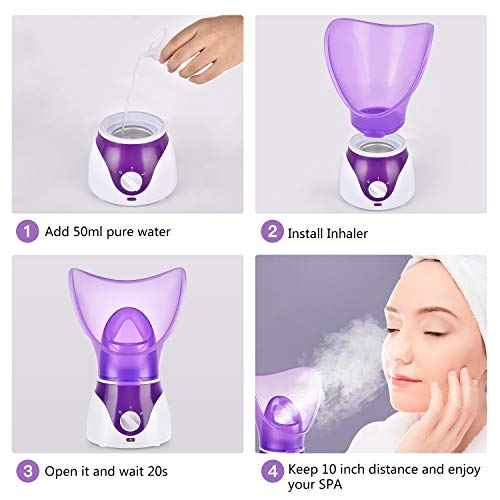 1 Add 50ml pure water

2 Install Inhaler

3 Open it and wait 20s

4 Keep 10 inch distance and enjoy your SPA