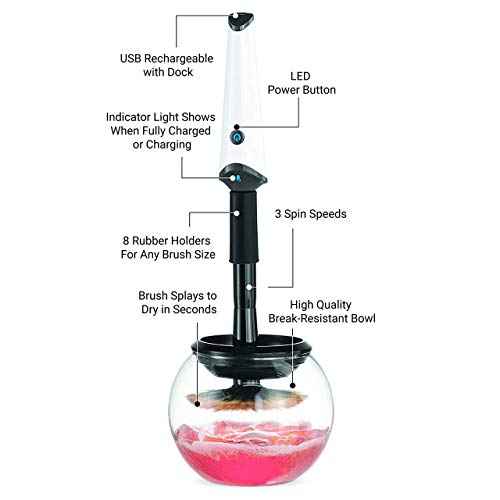 USB Rechargeable with Dock

LED Power Button

Indicator Light Shows When Fully Charged or Charging

3 Spin Speeds

8 Rubber Holders For Any Brush Size

Brush Splays to Dry in Seconds

High Quality Break-Resistant Bowl