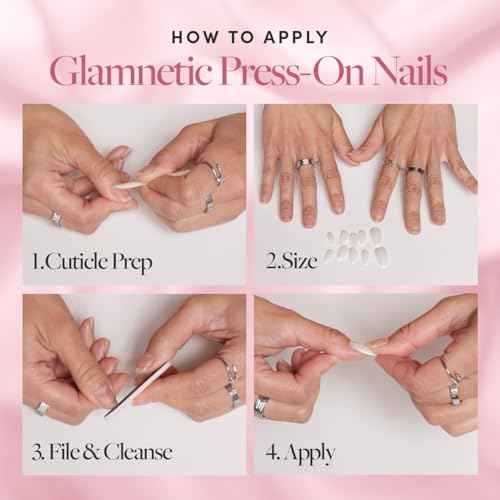 HOW TO APPLY
Glamnetic Press-On Nails

1.Cuticle Prep

2.Size

3. File & Cleanse

4. Apply