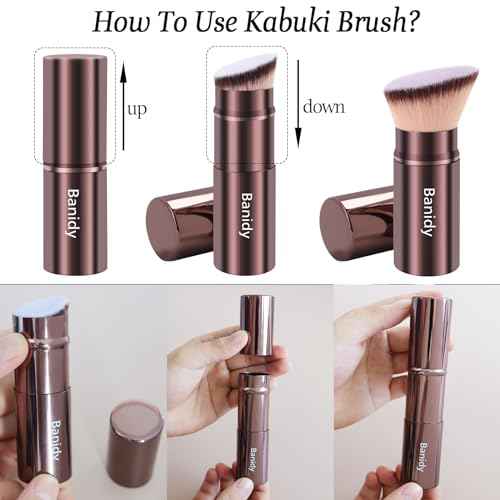 How To Use Kabuki Brush?

up

down

Banidy

Banidy

Banidy

Banidy

Banidy

Banidy