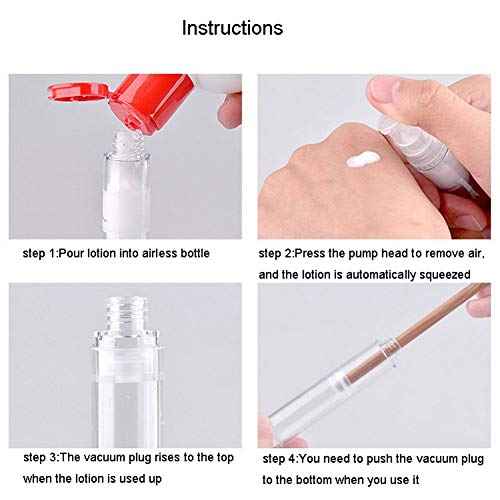 Instructions

step 1:Pour lotion into airless bottle

step 2:Press the pump head to remove air, and the lotion is automatically squeezed

step 3:The vacuum plug rises to the top when the lotion is used up

step 4:You need to push the vacuum plug to the bottom when you use it