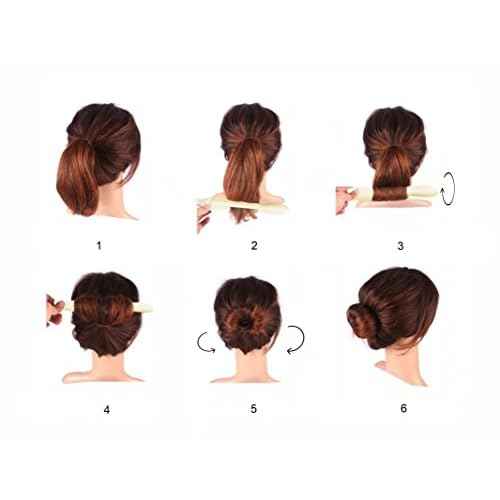 1

2

3

4

5

6