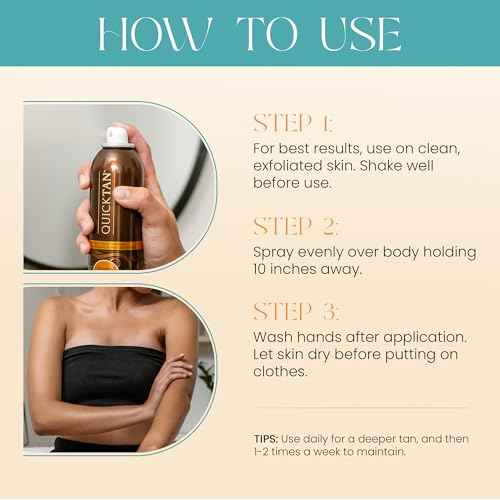 HOW TO USE

QUICKTAN

STEP 1:
For best results, use on clean, exfoliated skin. Shake well before use.

STEP 2:
Spray evenly over body holding 10 inches away.

STEP 3:
Wash hands after application. Let skin dry before putting on clothes.

TIPS: Use daily for a deeper tan, and then 1-2 times a week to maintain.