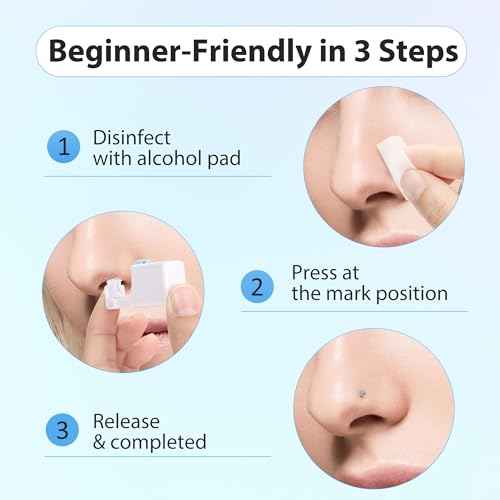 Beginner-Friendly in 3 Steps

1 Disinfect with alcohol pad

2 Press at the mark position

3 Release & completed