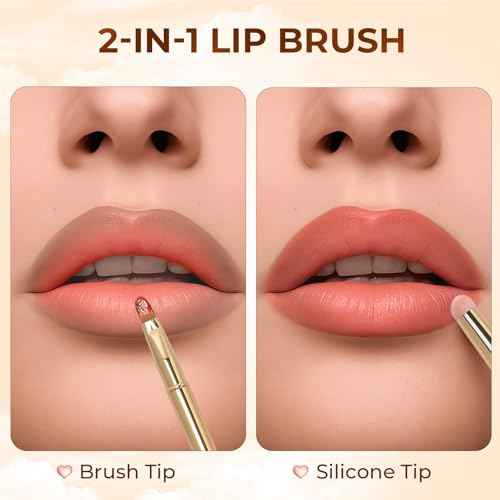 2-IN-1 LIP BRUSH

Brush Tip

Silicone Tip