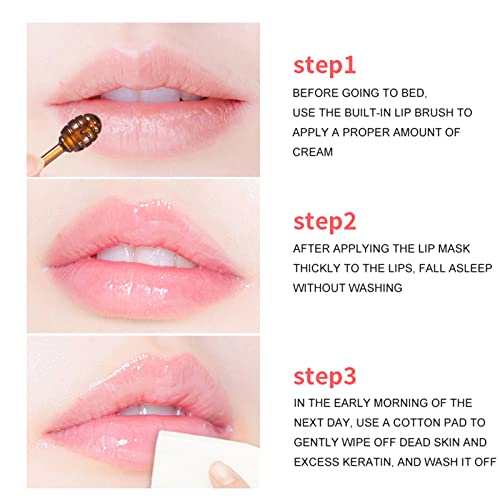 step1

BEFORE GOING TO BED, USE THE BUILT-IN LIP BRUSH TO APPLY A PROPER AMOUNT OF CREAM

step2

AFTER APPLYING THE LIP MASK THICKLY TO THE LIPS, FALL ASLEEP WITHOUT WASHING

step3

IN THE EARLY MORNING OF THE NEXT DAY, USE A COTTON PAD TO GENTLY WIPE OFF DEAD SKIN AND EXCESS KERATIN, AND WASH IT OFF