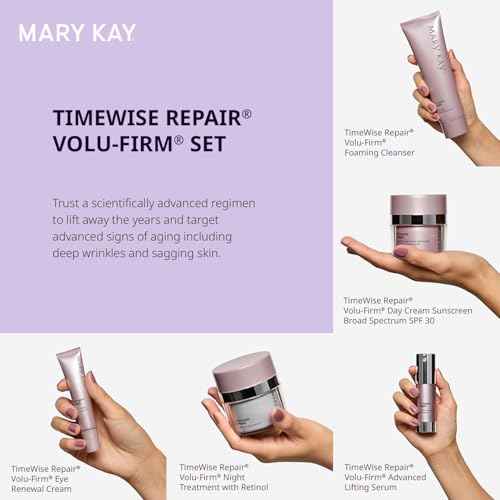 MARY KAY

TIMEWISE REPAIR® VOLU-FIRM® SET

Trust a scientifically advanced regimen to lift away the years and target advanced signs of aging including deep wrinkles and sagging skin.

TimeWise Repair® Volu-Firm® Foaming Cleanser

TimeWise Repair® Volu-Firm® Day Cream Sunscreen Broad Spectrum SPF 30

TimeWise Repair® Volu-Firm® Eye Renewal Cream

TimeWise Repair® Volu-Firm® Night Treatment with Retinol

TimeWise Repair® Volu-Firm® Advanced Lifting Serum