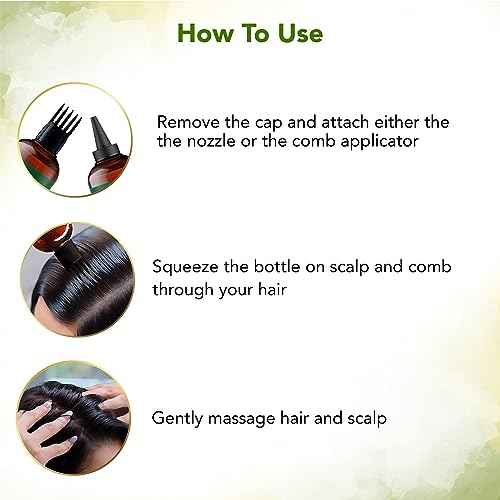 How To Use

Remove the cap and attach either the the nozzle or the comb applicator

Squeeze the bottle on scalp and comb through your hair

Gently massage hair and scalp