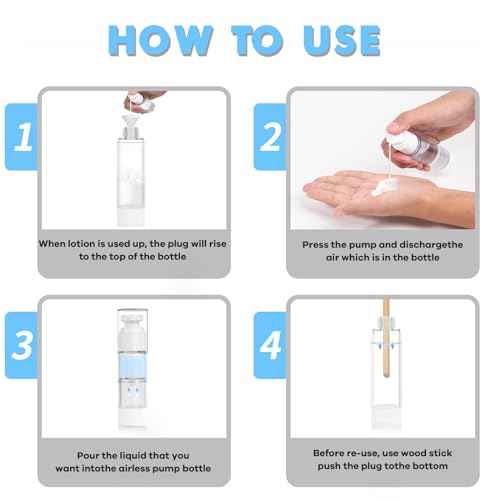 HOW TO USE

1

When lotion is used up, the plug will rise to the top of the bottle

2

Press the pump and dischargethe air which is in the bottle

3

Pour the liquid that you want intothe airless pump bottle

4

Before re-use, use wood stick push the plug tothe bottom