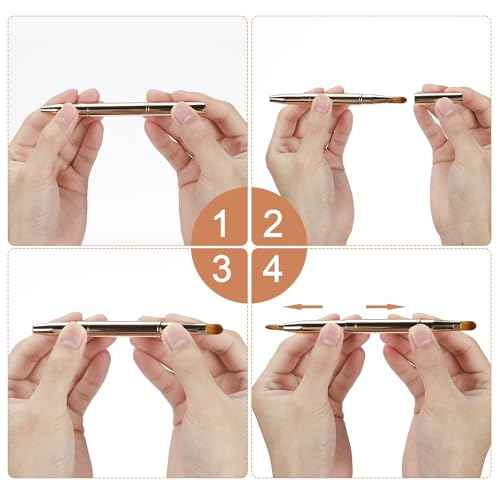 1
2
3
4