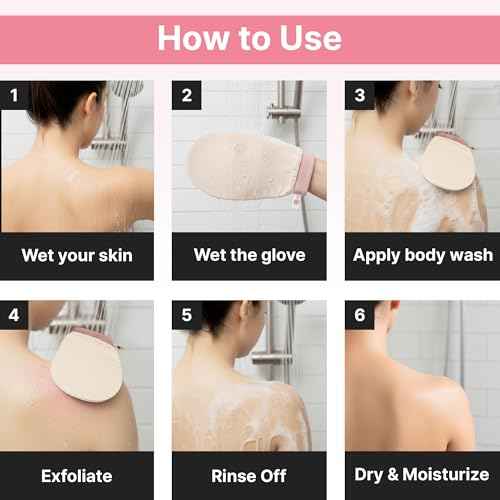 How to Use

1
Wet your skin

2
Wet the glove

3
Apply body wash

4
Exfoliate

5
Rinse Off

6
Dry & Moisturize