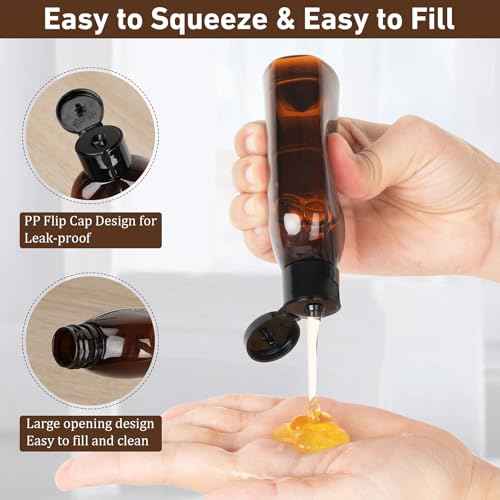 Easy to Squeeze & Easy to Fill

PP Flip Cap Design for Leak-proof

Large opening design
Easy to fill and clean