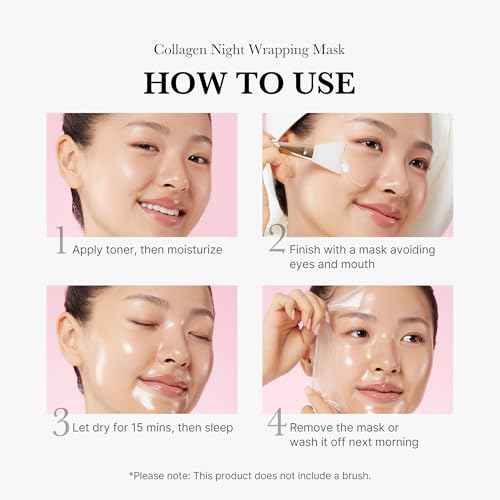 Collagen Night Wrapping Mask

HOW TO USE

1 Apply toner, then moisturize

2 Finish with a mask avoiding eyes and mouth

3 Let dry for 15 mins, then sleep

4 Remove the mask or wash it off next morning

*Please note: This product does not include a brush.