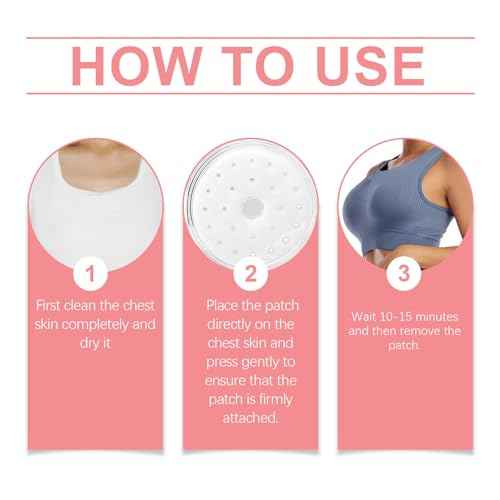 HOW TO USE

1

First clean the chest skin completely and dry it

2

Place the patch directly on the chest skin and press gently to ensure that the patch is firmly attached.

3

Wait 10-15 minutes and then remove the patch.