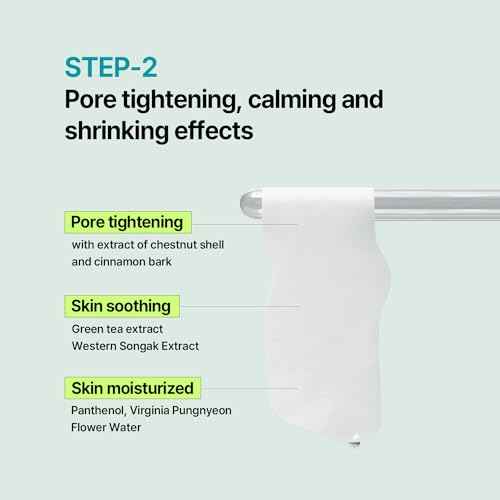 STEP-2
Pore tightening, calming and shrinking effects

Pore tightening
with extract of chestnut shell and cinnamon bark

Skin soothing
Green tea extract
Western Songak Extract

Skin moisturized
Panthenol, Virginia Pungnyeon Flower Water