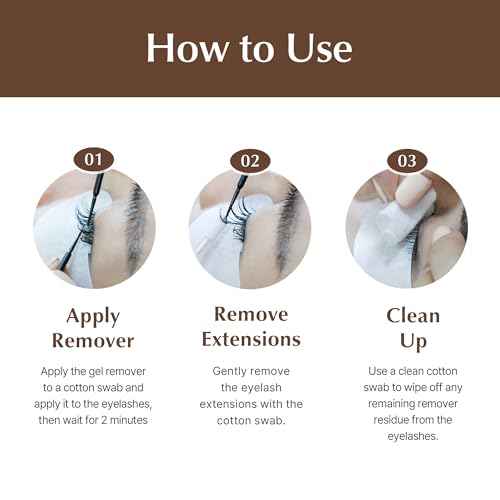 How to Use

01

Apply Remover

Apply the gel remover to a cotton swab and apply it to the eyelashes, then wait for 2 minutes

02

Remove Extensions

Gently remove the eyelash extensions with the cotton swab.

03

Clean Up

Use a clean cotton swab to wipe off any remaining remover residue from the eyelashes.