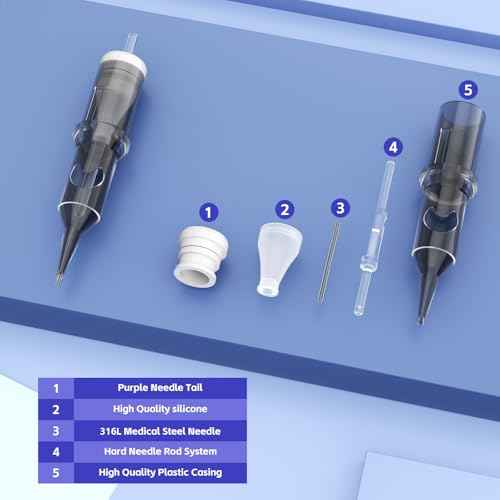 5

4

1

2

3

| 1 | Purple Needle Tail |
|---|---|
| 2 | High Quality silicone |
| 3 | 316L Medical Steel Needle |
| 4 | Hard Needle Rod System |
| 5 | High Quality Plastic Casing |