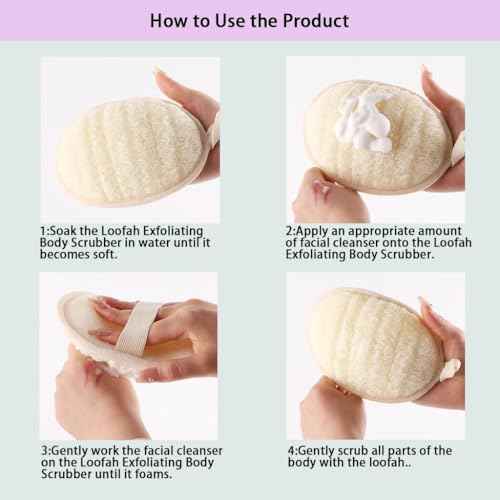 How to Use the Product

1:Soak the Loofah Exfoliating Body Scrubber in water until it becomes soft.

2:Apply an appropriate amount of facial cleanser onto the Loofah Exfoliating Body Scrubber.

3:Gently work the facial cleanser on the Loofah Exfoliating Body Scrubber until it foams.

4:Gently scrub all parts of the body with the loofah..