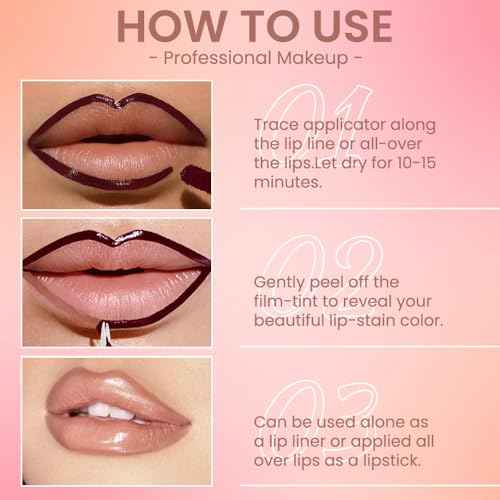 HOW TO USE
- Professional Makeup -

01
Trace applicator along the lip line or all-over the lips.Let dry for 10-15 minutes.

02
Gently peel off the film-tint to reveal your beautiful lip-stain color.

03
Can be used alone as a lip liner or applied all over lips as a lipstick.