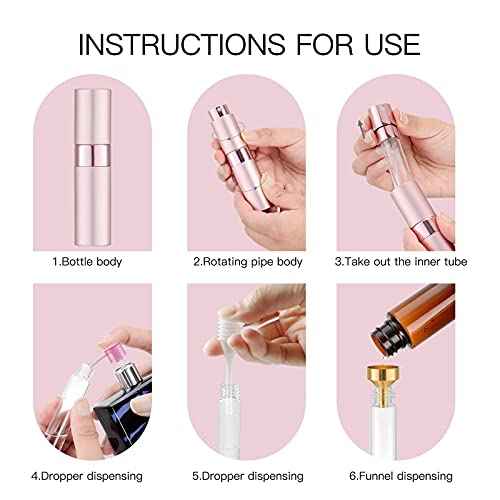 INSTRUCTIONS FOR USE

1.Bottle body

2.Rotating pipe body

3.Take out the inner tube

4.Dropper dispensing

5.Dropper dispensing

6.Funnel dispensing