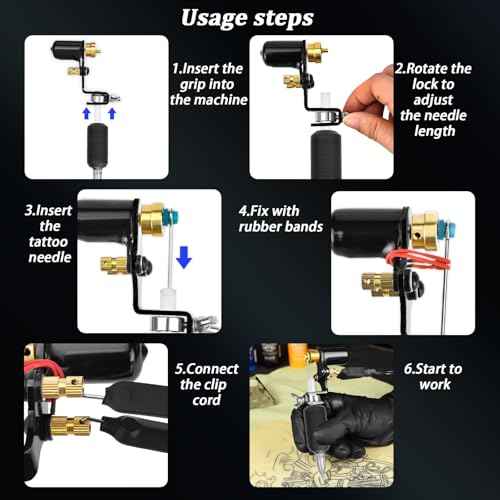 Usage steps

1.Insert the grip into the machine

2.Rotate the lock to adjust the needle length

3.Insert the tattoo needle

4.Fix with rubber bands

5.Connect the clip cord

6.Start to work