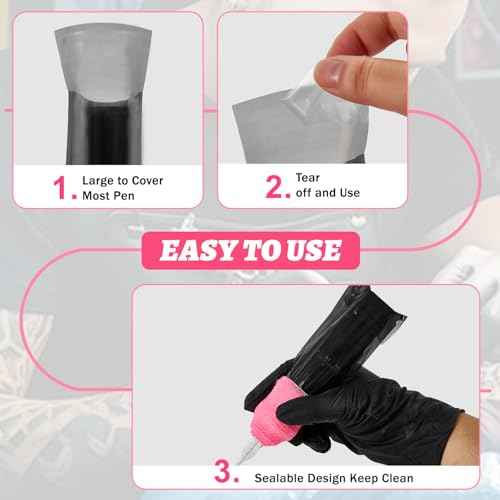 1. Large to Cover Most Pen

2. Tear off and Use

EASY TO USE

3. Sealable Design Keep Clean