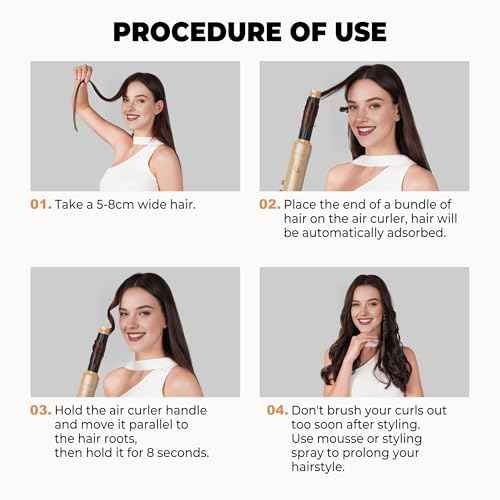 PROCEDURE OF USE

01. Take a 5-8cm wide hair.

02. Place the end of a bundle of hair on the air curler, hair will be automatically adsorbed.

03. Hold the air curler handle and move it parallel to the hair roots, then hold it for 8 seconds.

04. Don't brush your curls out too soon after styling. Use mousse or styling spray to prolong your hairstyle.