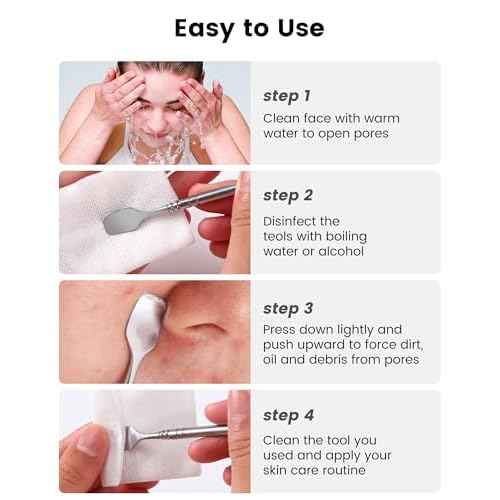 Easy to Use

step 1

Clean face with warm water to open pores

step 2

Disinfect the teols with boiling water or alcohol

step 3

Press down lightly and push upward to force dirt, oil and debris from pores

step 4

Clean the tool you used and apply your skin care routine