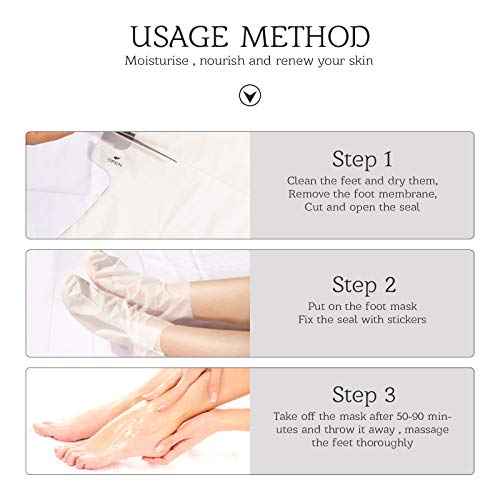 USAGE METHOD
Moisturise , nourish and renew your skin

Step 1
Clean the feet and dry them, Remove the foot membrane, Cut and open the seal

Step 2
Put on the foot mask
Fix the seal with stickers

Step 3
Take off the mask after 50-90 minutes and throw it away , massage the feet thoroughly